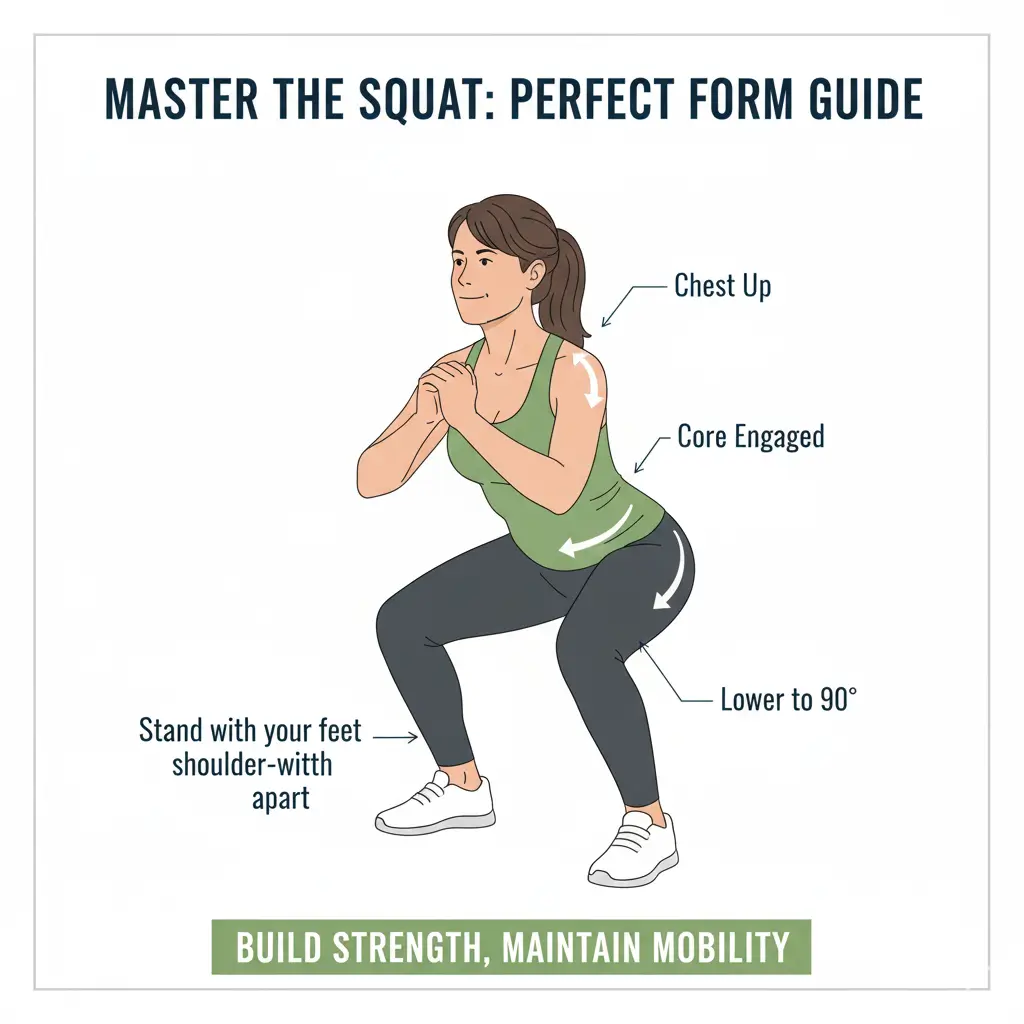 MASTER THE SQUAT: PERFECT FORM GUIDE

Chest Up

Core Engaged

Lower to 90°

Stand with your feet shoulder-with apart

BUILD STRENGTH, MAINTAIN MOBILITY